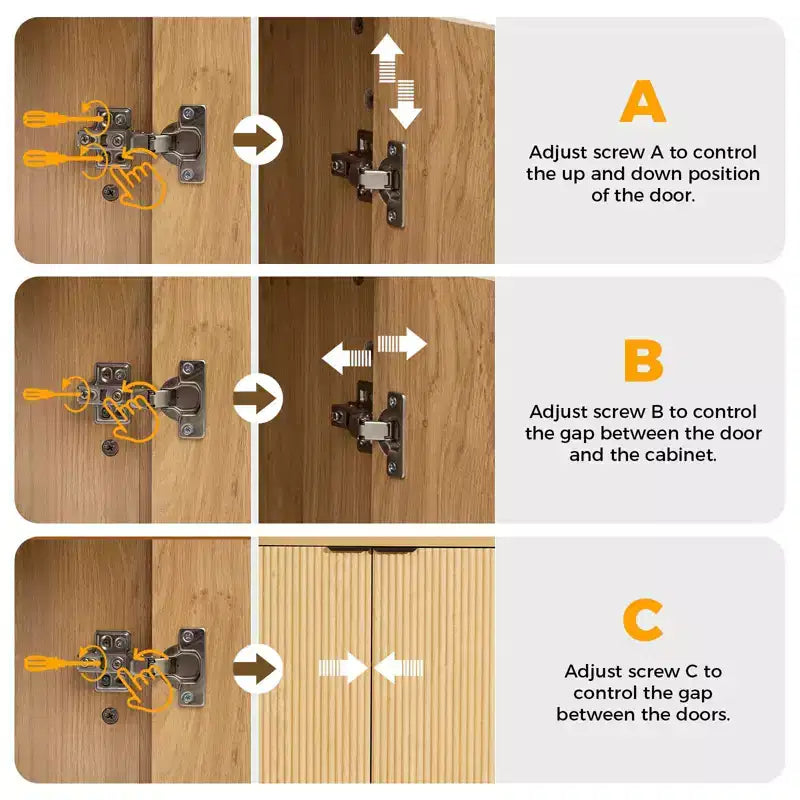 A

Adjust screw A to control the up and down position of the door.

B

Adjust screw B to control the gap between the door and the cabinet.

C

Adjust screw C to control the gap between the doors.